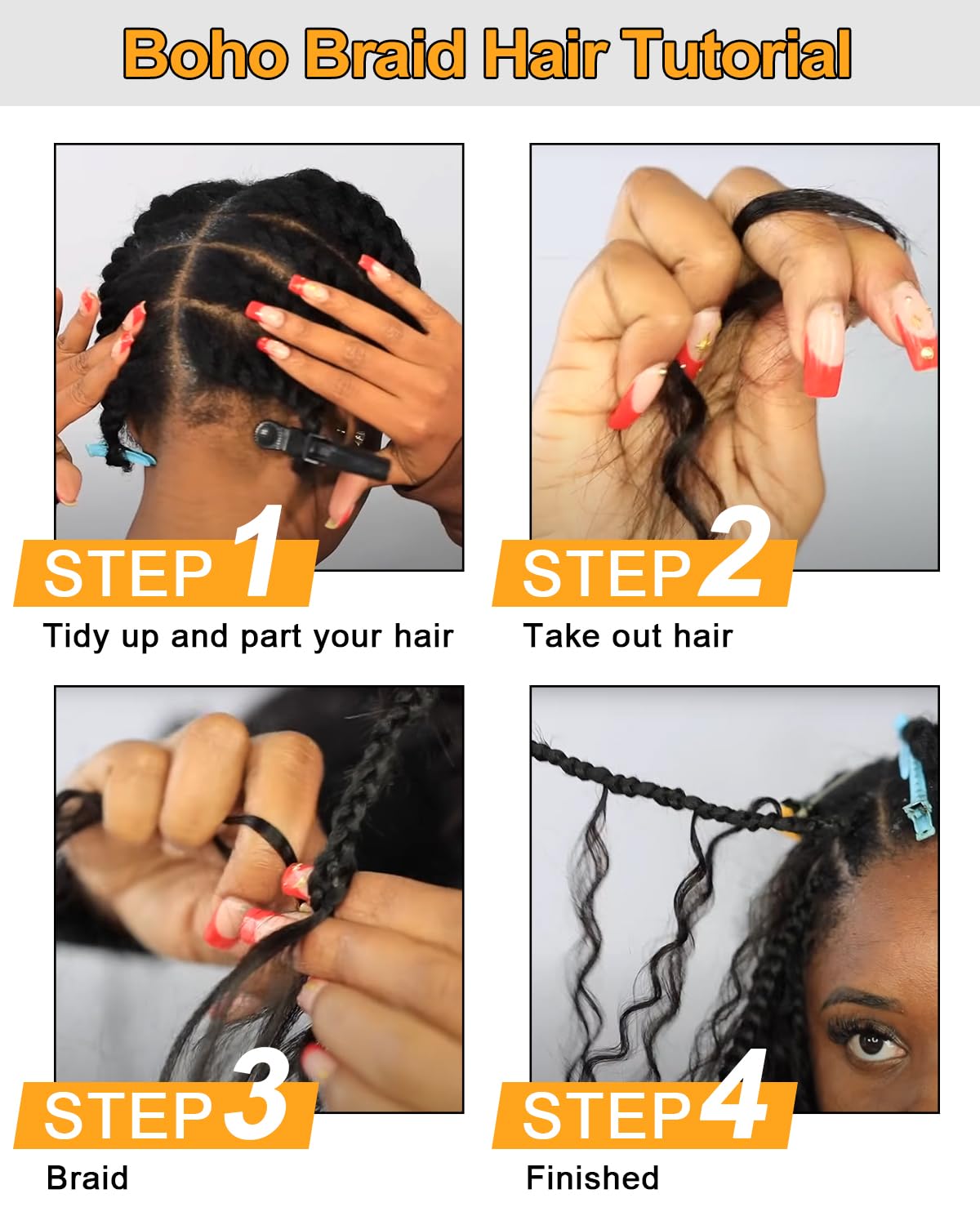 Boho Braid Hair Tutorial

STEP 1
Tidy up and part your hair

STEP 2
Take out hair

STEP 3
Braid

STEP 4
Finished