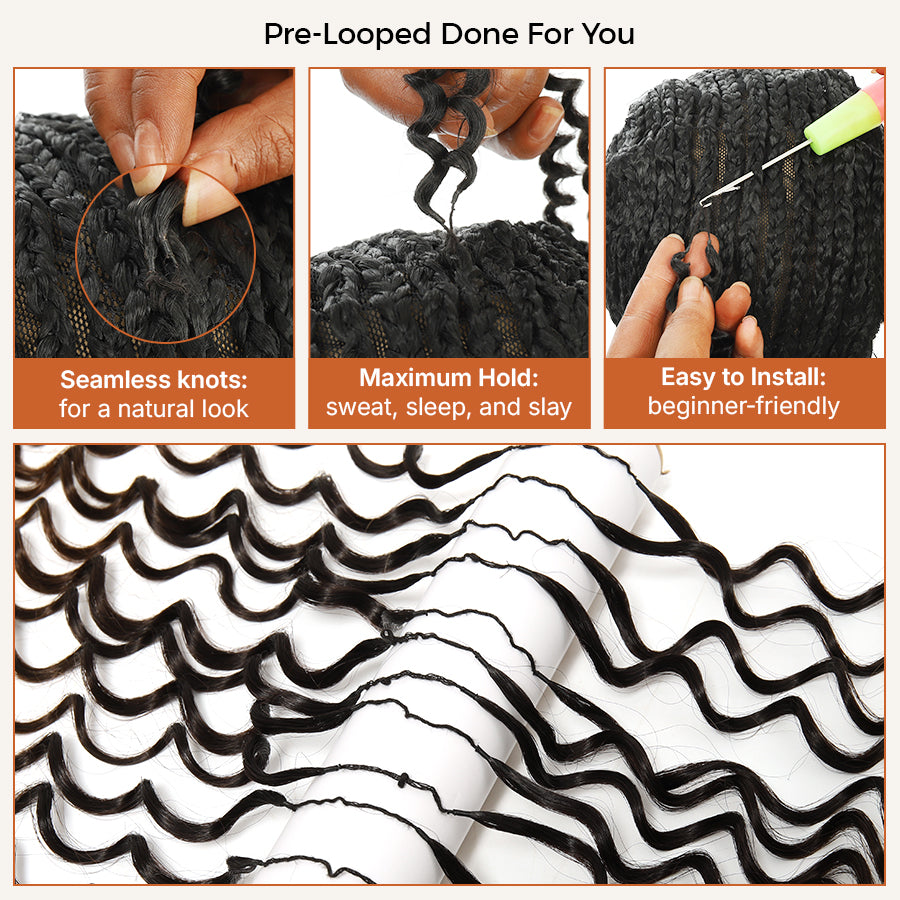 Pre-Looped Done For You

Seamless knots:
for a natural look

Maximum Hold:
sweat, sleep, and slay

Easy to Install:
beginner-friendly