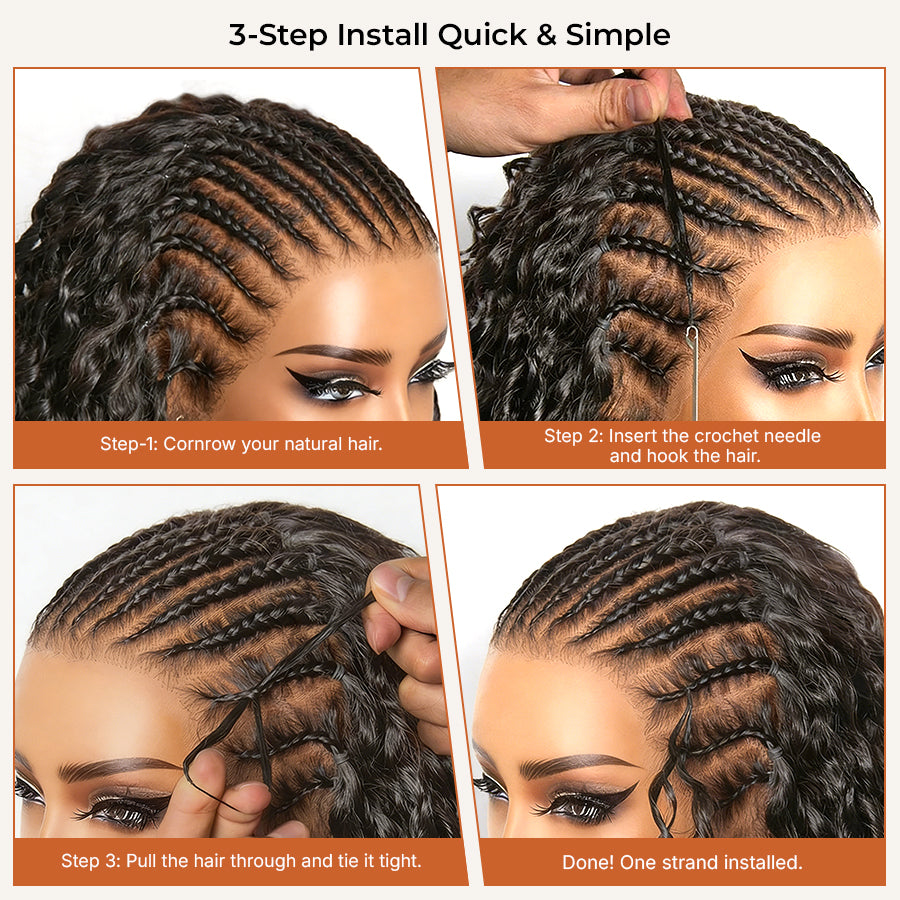 3-Step Install Quick & Simple

Step-1: Cornrow your natural hair.

Step 2: Insert the crochet needle and hook the hair.

Step 3: Pull the hair through and tie it tight.

Done! One strand installed.